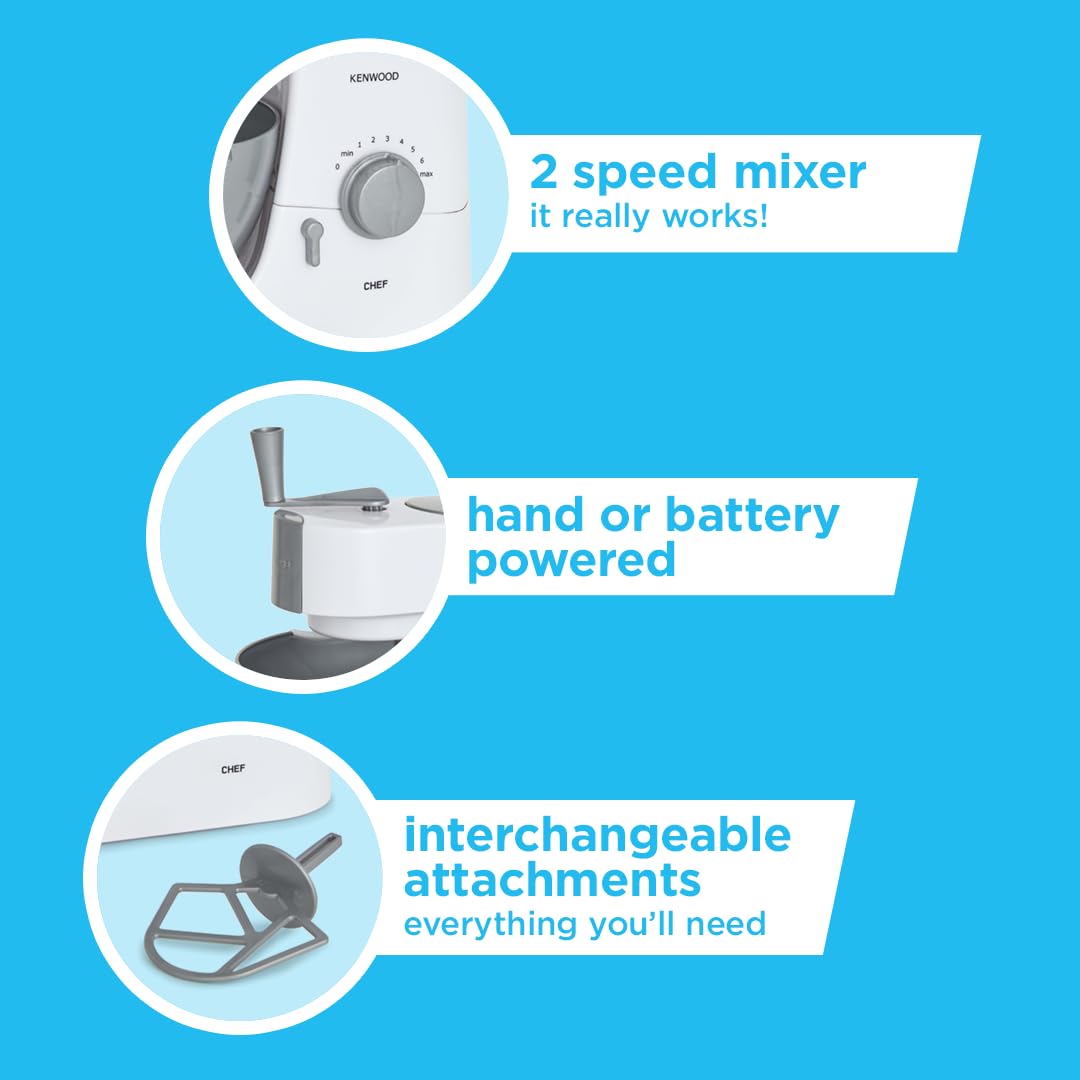 KENWOOD

0 min 1 2 3 4 5 6 max

CHEF

2 speed mixer
it really works!

hand or battery powered

CHEF

interchangeable attachments
everything you'll need