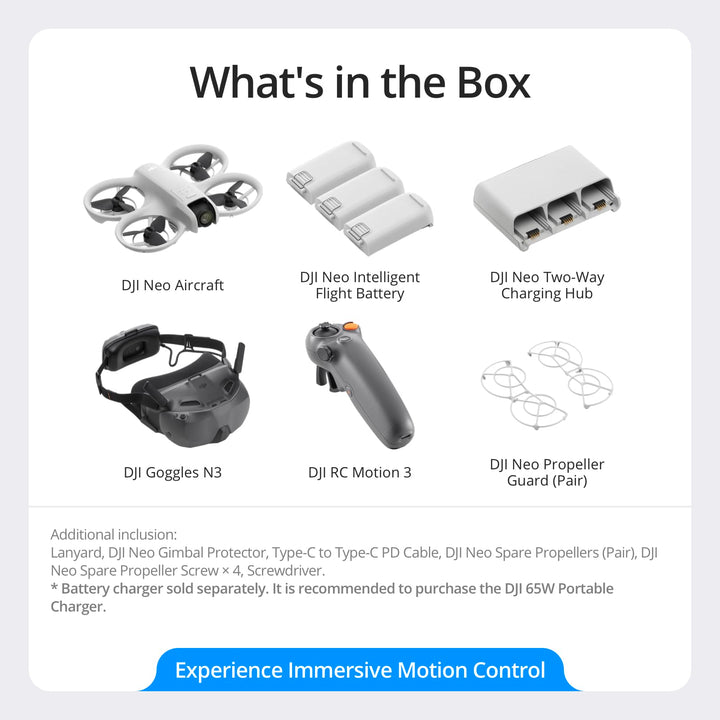 What's in the Box

DJI Neo Aircraft

DJI Neo Intelligent Flight Battery

DJI Neo Two-Way Charging Hub

DJI Goggles N3

DJI RC Motion 3

DJI Neo Propeller Guard (Pair)

Additional inclusion:
Lanyard, DJI Neo Gimbal Protector, Type-C to Type-C PD Cable, DJI Neo Spare Propellers (Pair), DJI Neo Spare Propeller Screw × 4, Screwdriver.
* Battery charger sold separately. It is recommended to purchase the DJI 65W Portable Charger.

Experience Immersive Motion Control