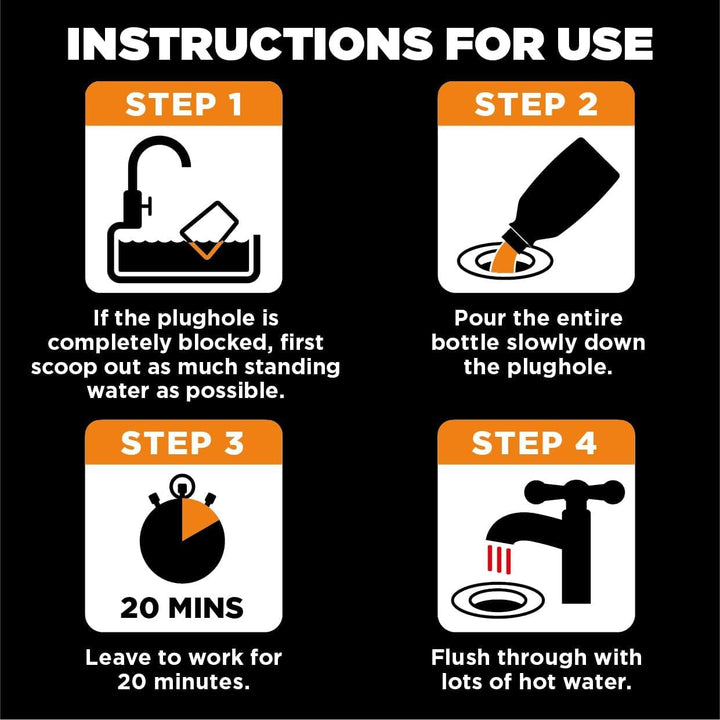 INSTRUCTIONS FOR USE

STEP 1

If the plughole is completely blocked, first scoop out as much standing water as possible.

STEP 2

Pour the entire bottle slowly down the plughole.

STEP 3

20 MINS

Leave to work for 20 minutes.

STEP 4

Flush through with lots of hot water.