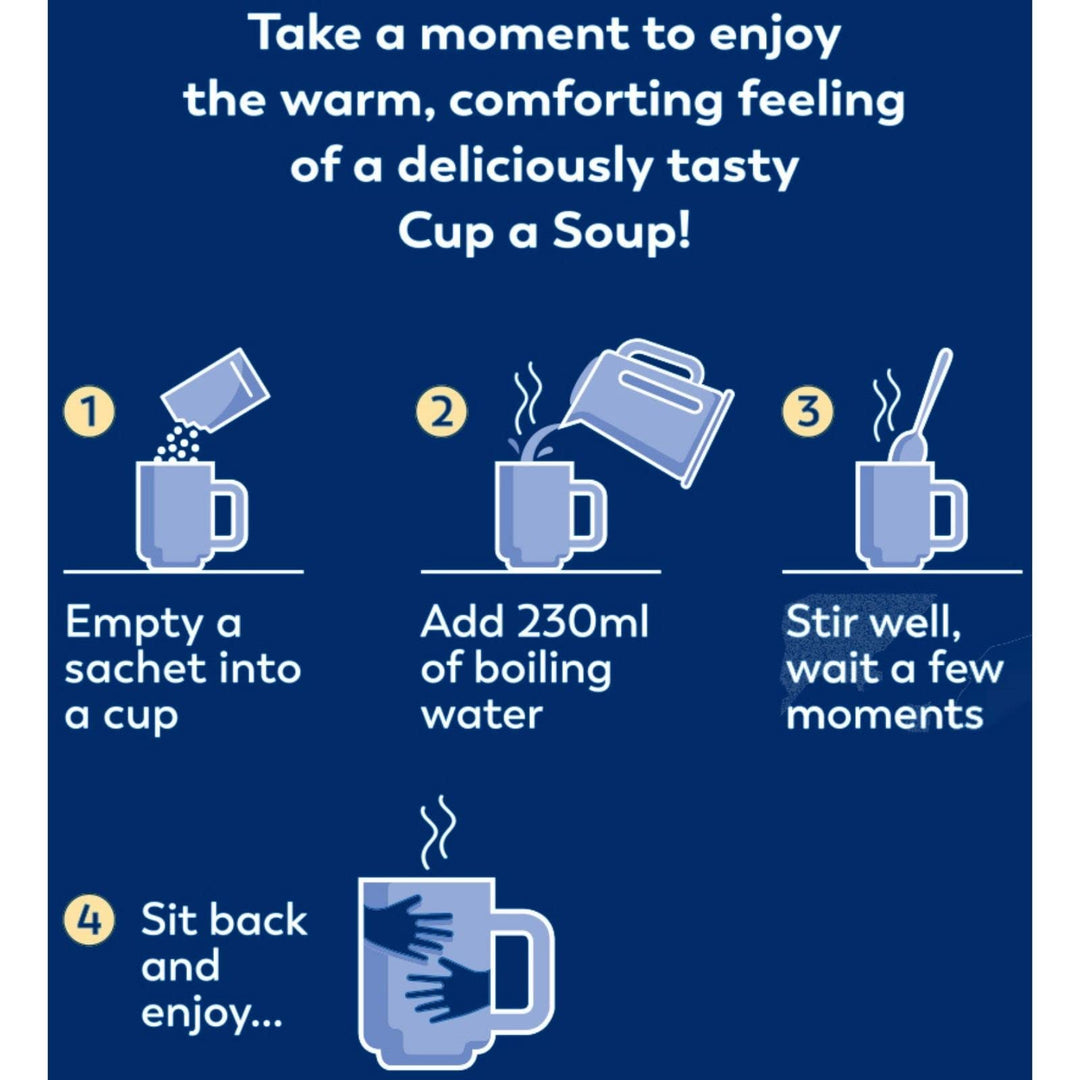 Take a moment to enjoy the warm, comforting feeling of a deliciously tasty Cup a Soup!

1

Empty a sachet into a cup

2

Add 230ml of boiling water

3

Stir well, wait a few moments

4 Sit back and enjoy...