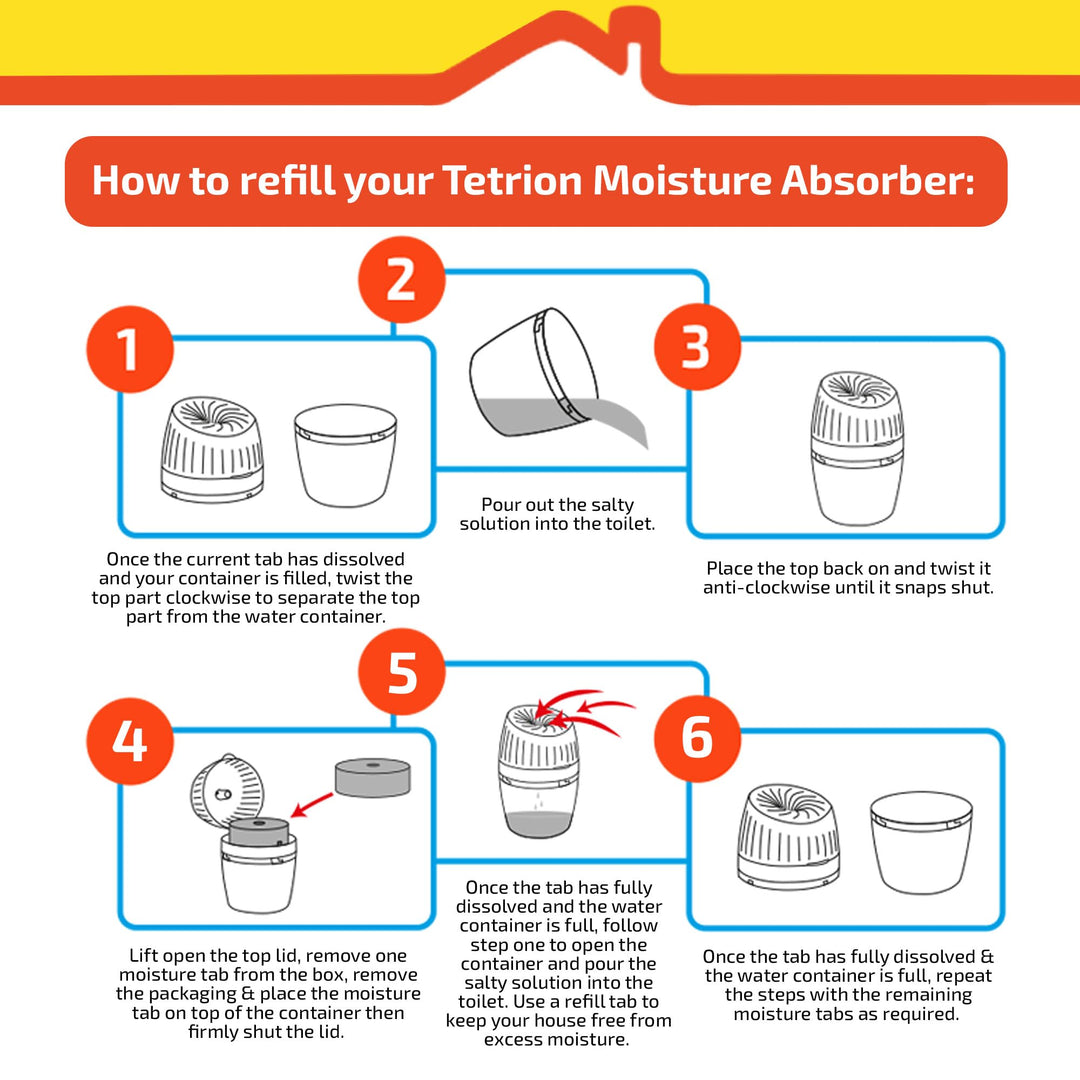 How to refill your Tetrion Moisture Absorber:

1

Once the current tab has dissolved and your container is filled, twist the top part clockwise to separate the top part from the water container.

2

Pour out the salty solution into the toilet.

3

Place the top back on and twist it anti-clockwise until it snaps shut.

4

Lift open the top lid, remove one moisture tab from the box, remove the packaging & place the moisture tab on top of the container then firmly shut the lid.

5

Once the tab has fully dissolved and the water container is full, follow step one to open the container and pour the salty solution into the toilet. Use a refill tab to keep your house free from excess moisture.

6

Once the tab has fully dissolved & the water container is full, repeat the steps with the remaining moisture tabs as required.