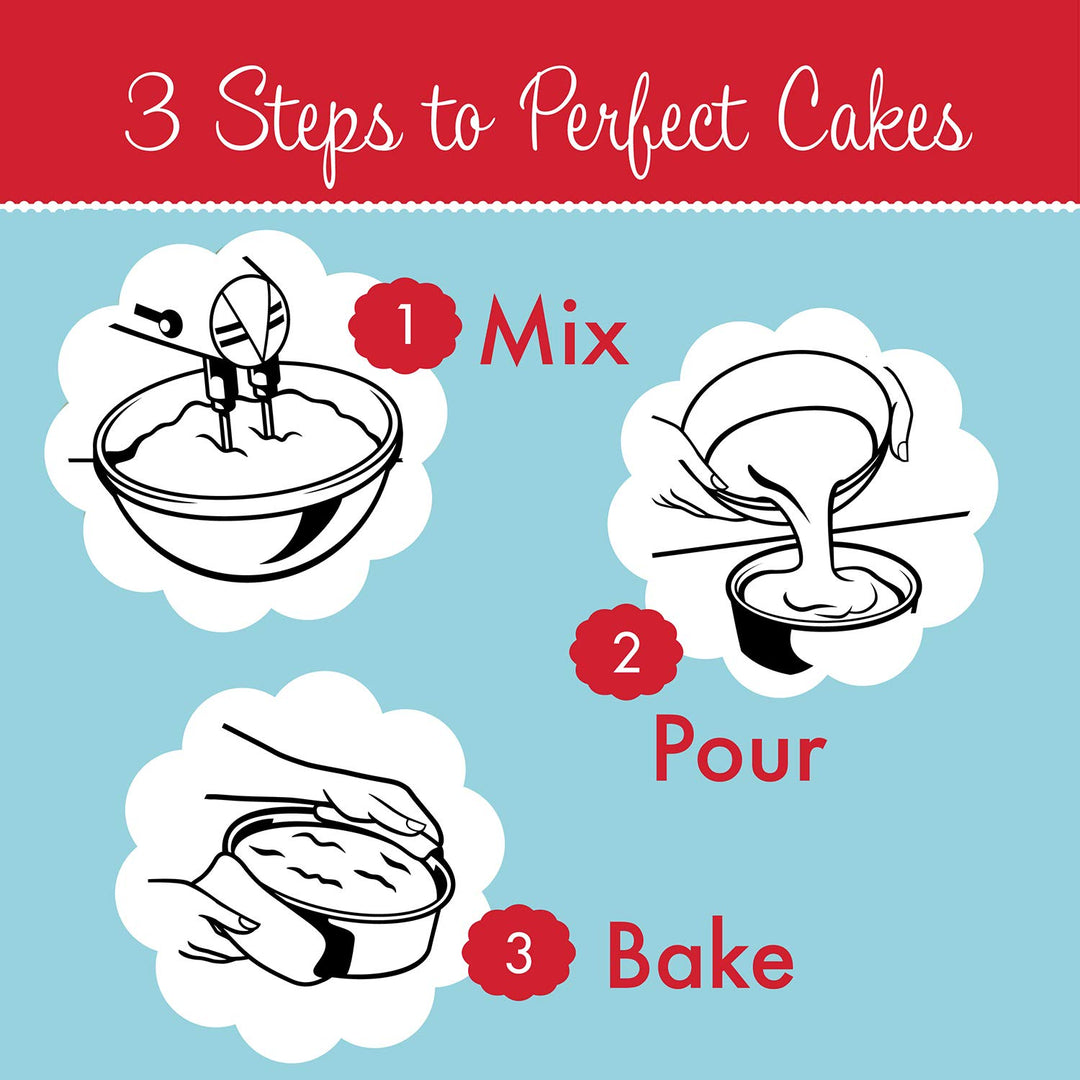 3 Steps to Perfect Cakes

1 Mix

2 Pour

3 Bake