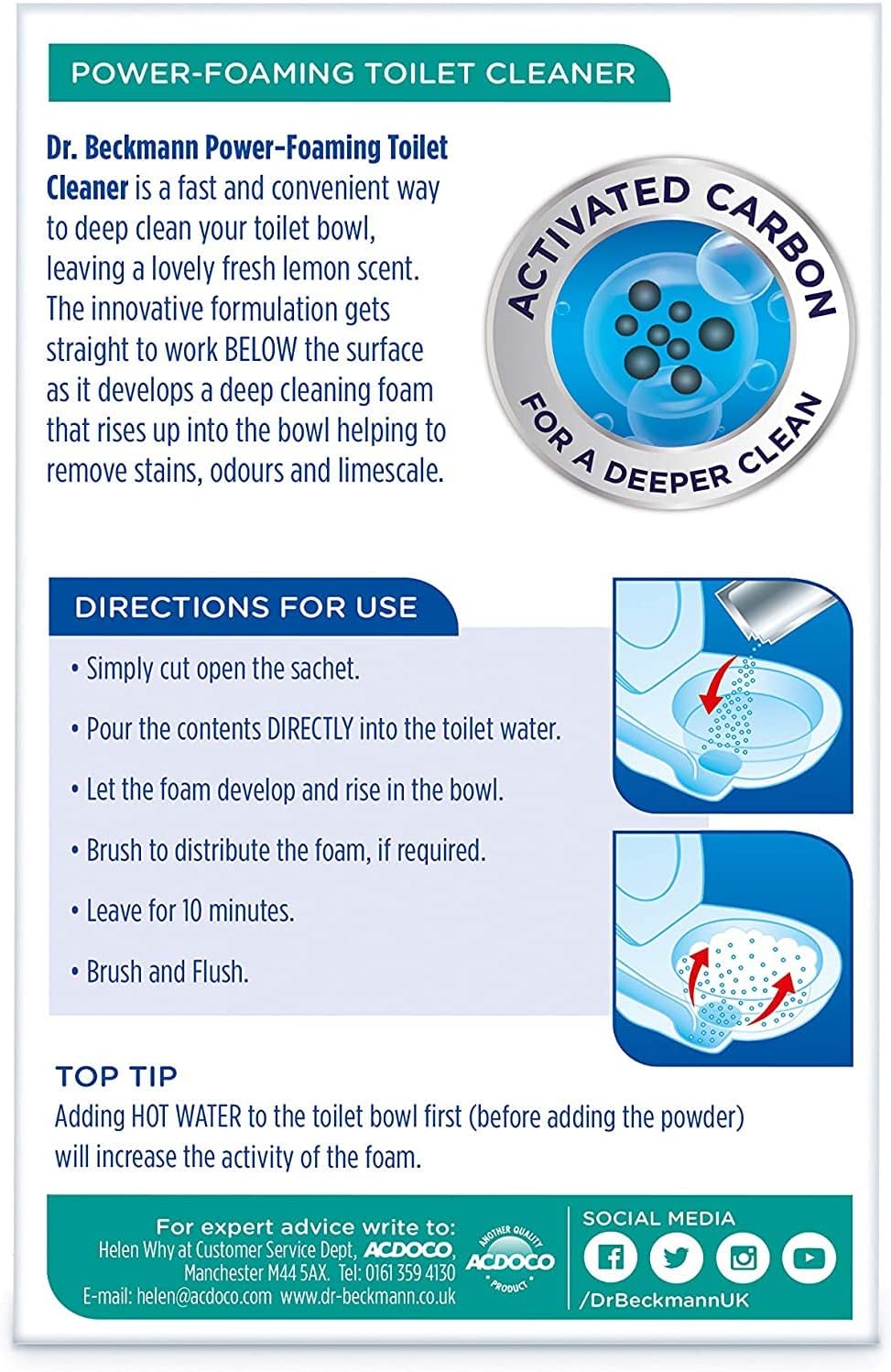 POWER-FOAMING TOILET CLEANER

Dr. Beckmann Power-Foaming Toilet Cleaner is a fast and convenient way to deep clean your toilet bowl, leaving a lovely fresh lemon scent. The innovative formulation gets straight to work BELOW the surface as it develops a deep cleaning foam that rises up into the bowl helping to remove stains, odours and limescale.

ACTIVATED CARBON FOR A DEEPER CLEAN

DIRECTIONS FOR USE

• Simply cut open the sachet.

• Pour the contents DIRECTLY into the toilet water.

• Let the foam develop and rise in the bowl.

• Brush to distribute the foam, if required.

• Leave for 10 minutes.

• Brush and Flush.

TOP TIP

Adding HOT WATER to the toilet bowl first (before adding the powder) will increase the activity of the foam.

For expert advice write to: Helen Why at Customer Service Dept, ACDOCO, Manchester M44 5AX. Tel: 0161 359 4130 E-mail: helen@acdoco.com www.dr-beckmann.co.uk

ANOTHER QUALITY ACDOCO PRODUCT

SOCIAL MEDIA

/DrBeckmannUK