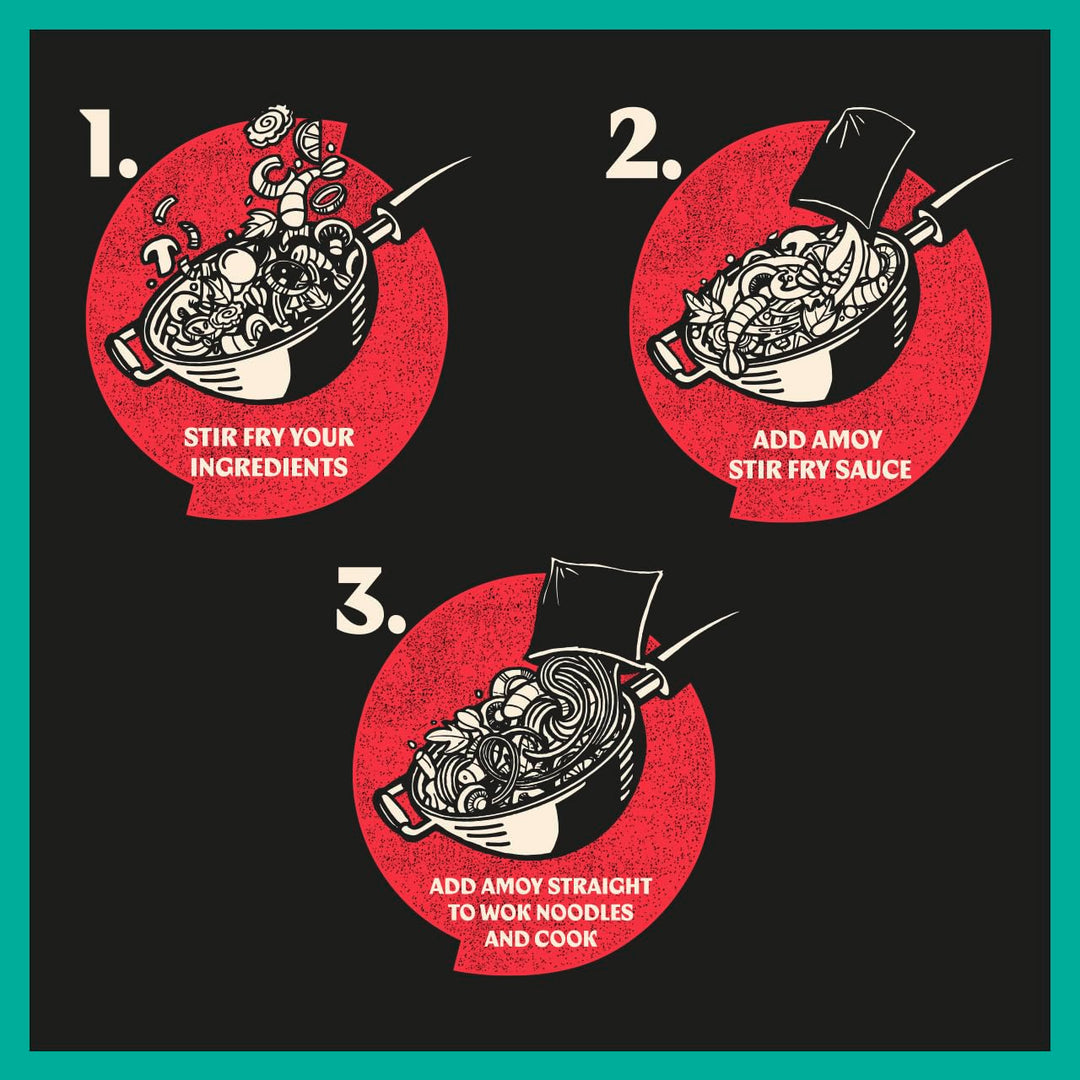 1.

STIR FRY YOUR INGREDIENTS

2.

ADD AMOY STIR FRY SAUCE

3.

ADD AMOY STRAIGHT TO WOK NOODLES AND COOK