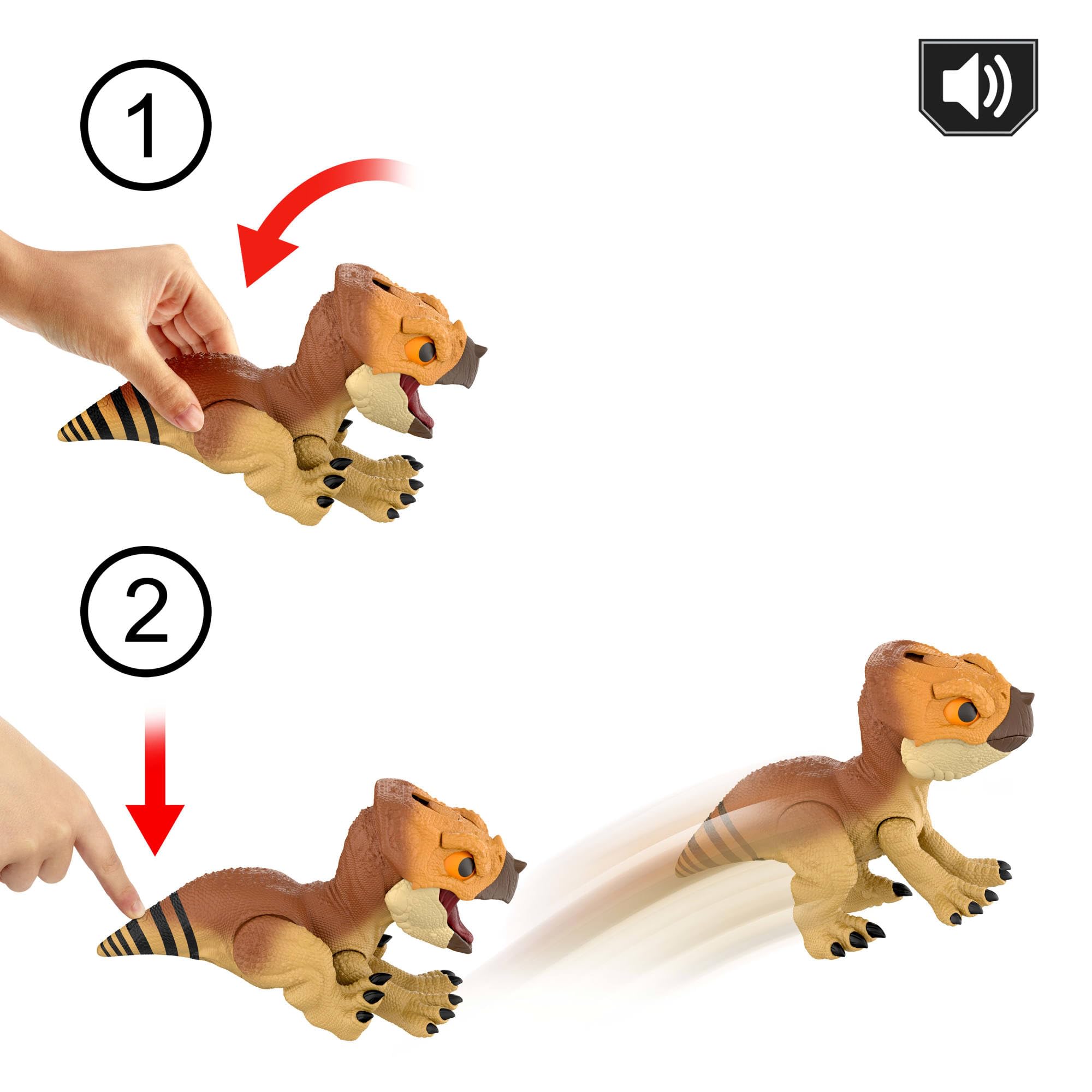 1

2