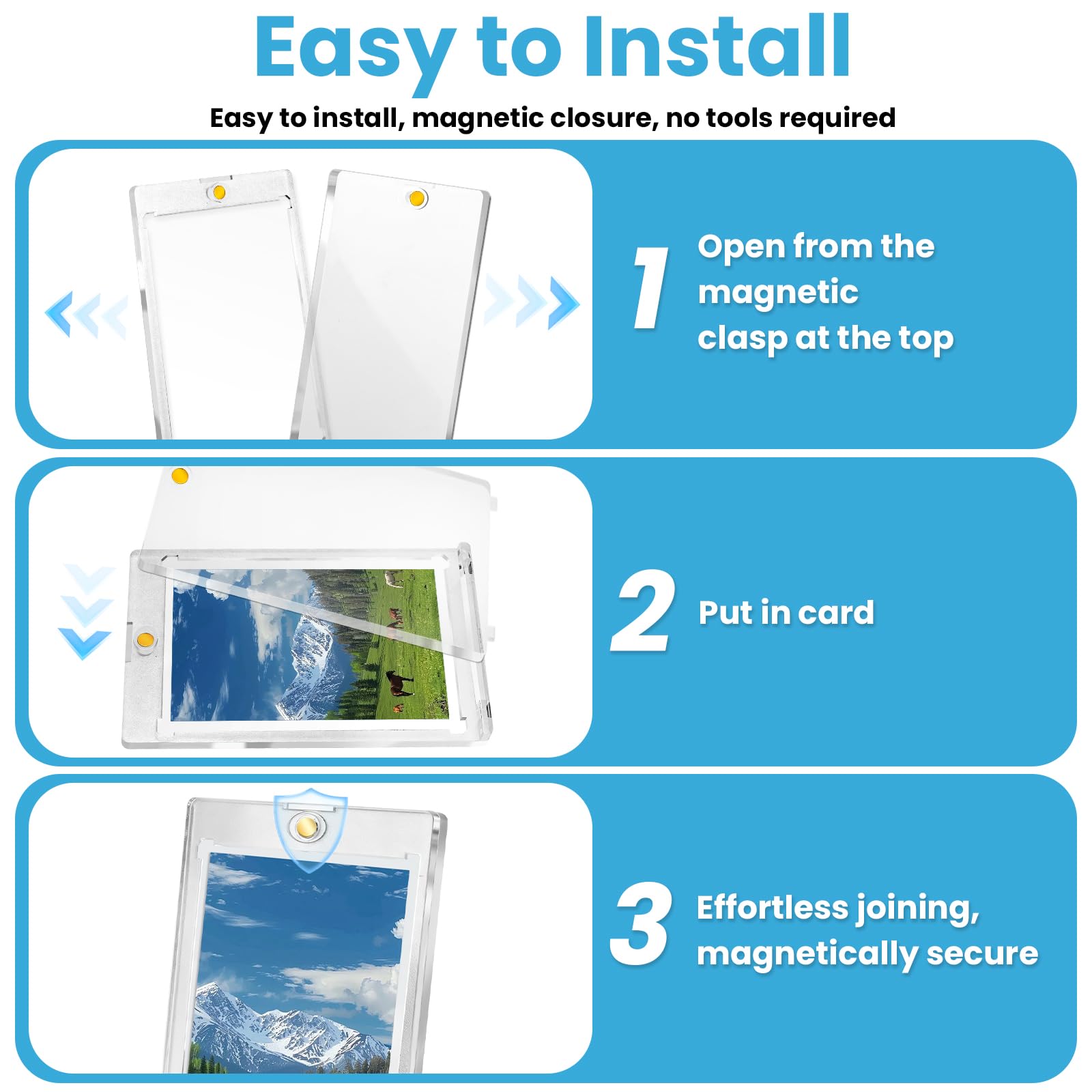 Easy to Install

Easy to install, magnetic closure, no tools required

1 Open from the magnetic clasp at the top

2 Put in card

3 Effortless joining, magnetically secure