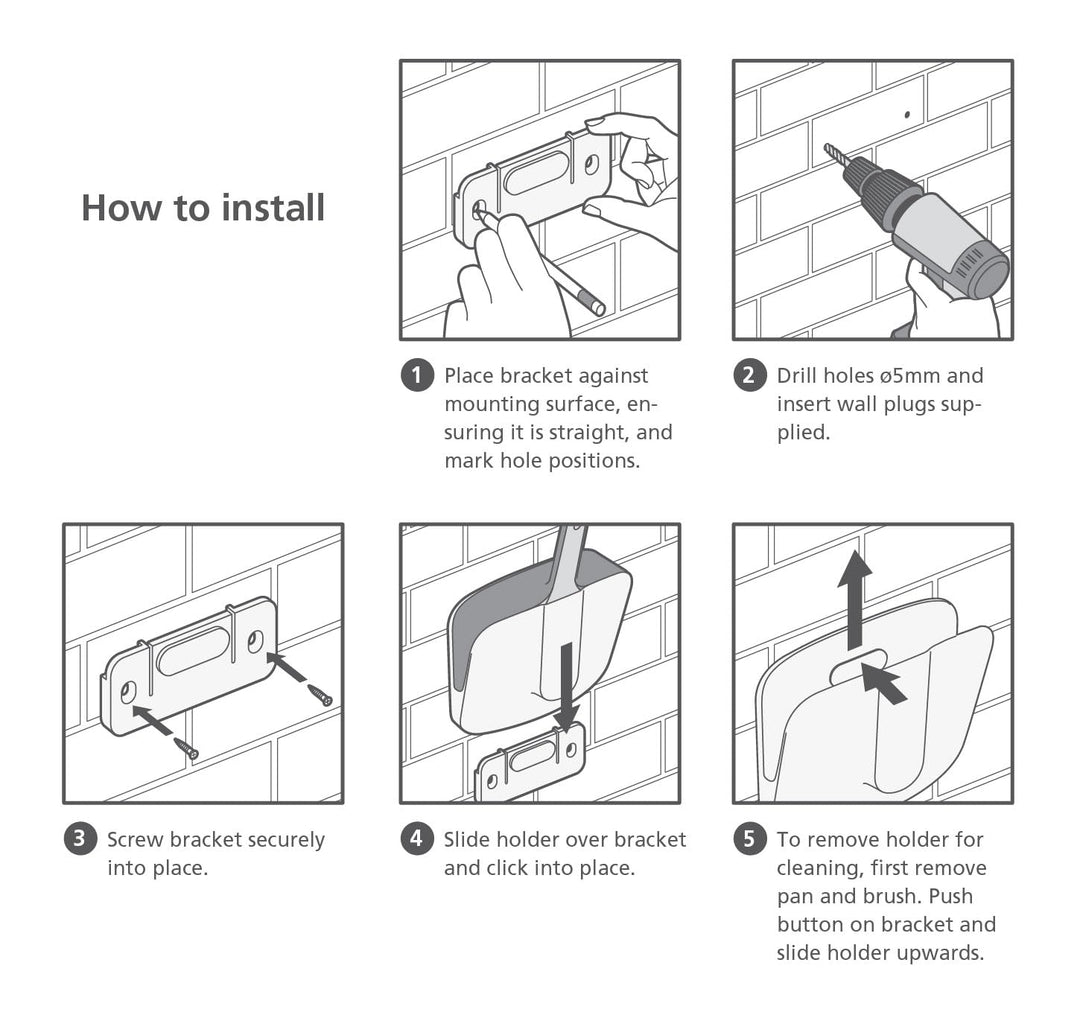 How to install

1 Place bracket against mounting surface, ensuring it is straight, and mark hole positions.

2 Drill holes ø5mm and insert wall plugs supplied.

3 Screw bracket securely into place.

4 Slide holder over bracket and click into place.

5 To remove holder for cleaning, first remove pan and brush. Push button on bracket and slide holder upwards.