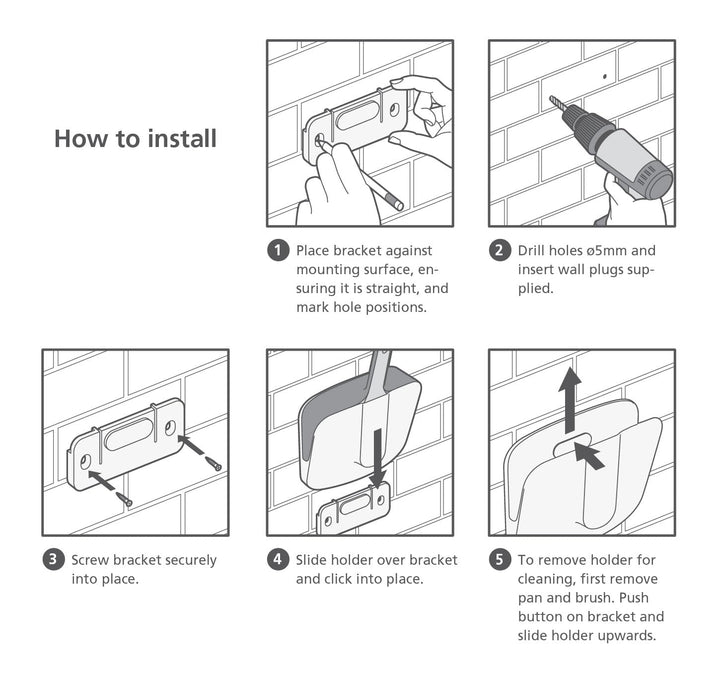 How to install

1 Place bracket against mounting surface, ensuring it is straight, and mark hole positions.

2 Drill holes ø5mm and insert wall plugs supplied.

3 Screw bracket securely into place.

4 Slide holder over bracket and click into place.

5 To remove holder for cleaning, first remove pan and brush. Push button on bracket and slide holder upwards.