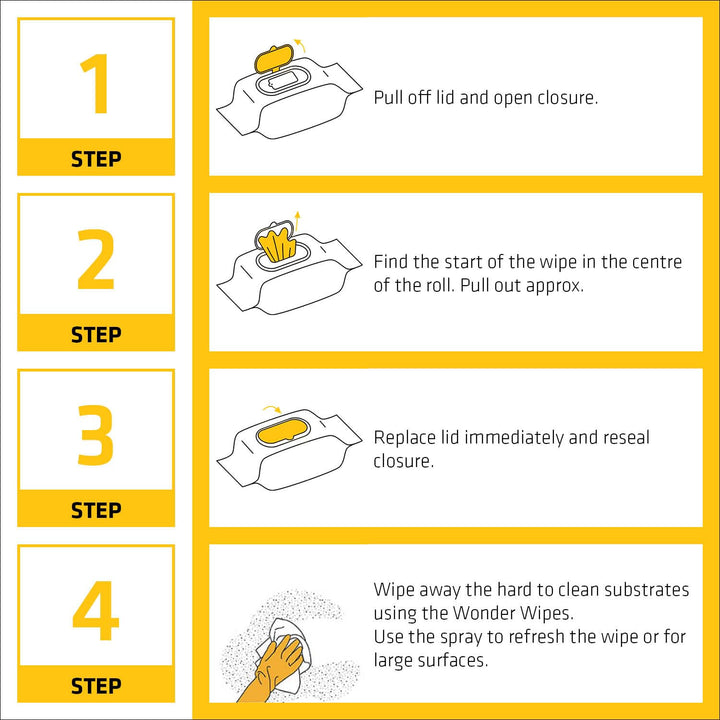 1
STEP

Pull off lid and open closure.

2
STEP

Find the start of the wipe in the centre of the roll. Pull out approx.

3
STEP

Replace lid immediately and reseal closure.

4
STEP

Wipe away the hard to clean substrates using the Wonder Wipes.
Use the spray to refresh the wipe or for large surfaces.