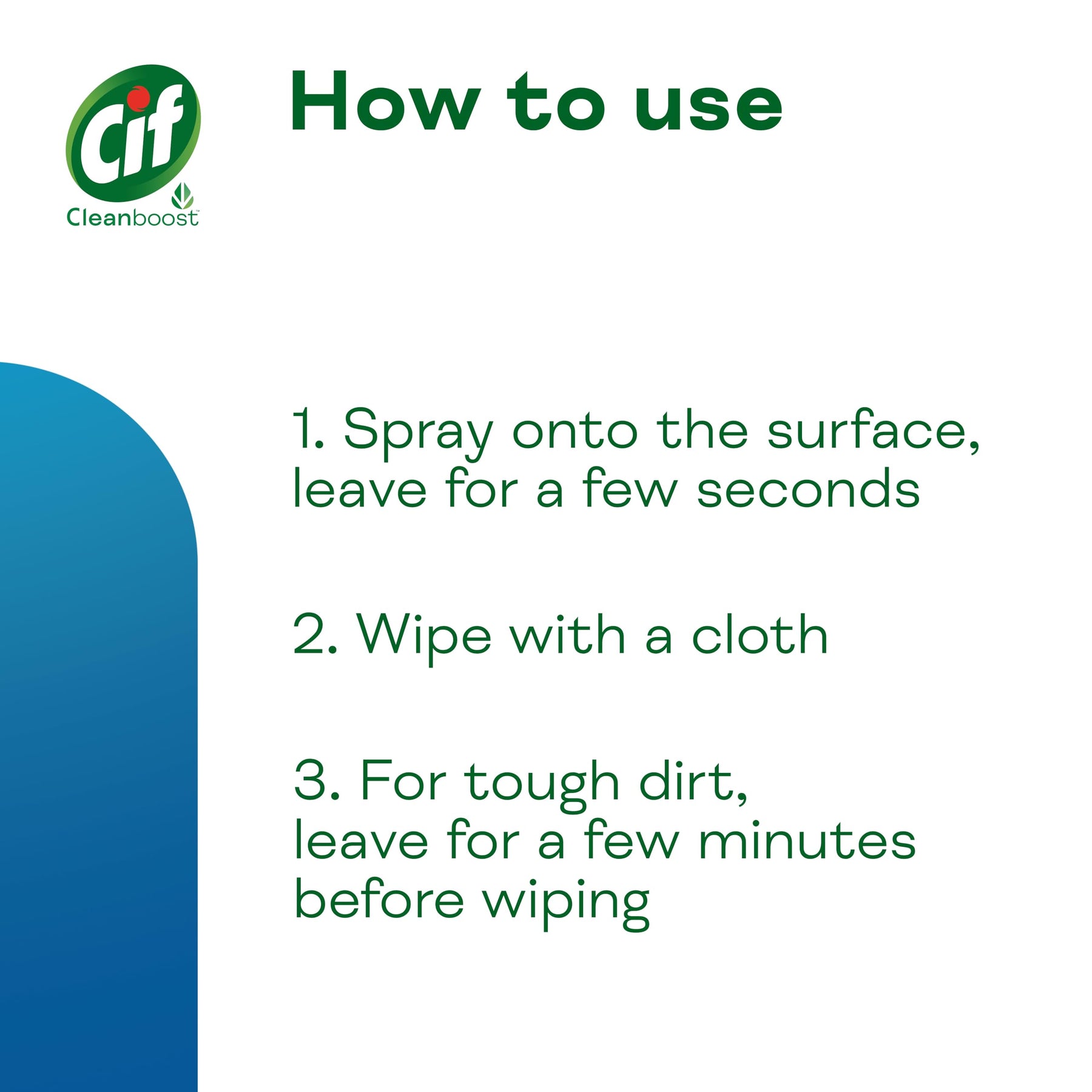 Cif
Cleanboost™

How to use

1. Spray onto the surface, leave for a few seconds

2. Wipe with a cloth

3. For tough dirt, leave for a few minutes before wiping