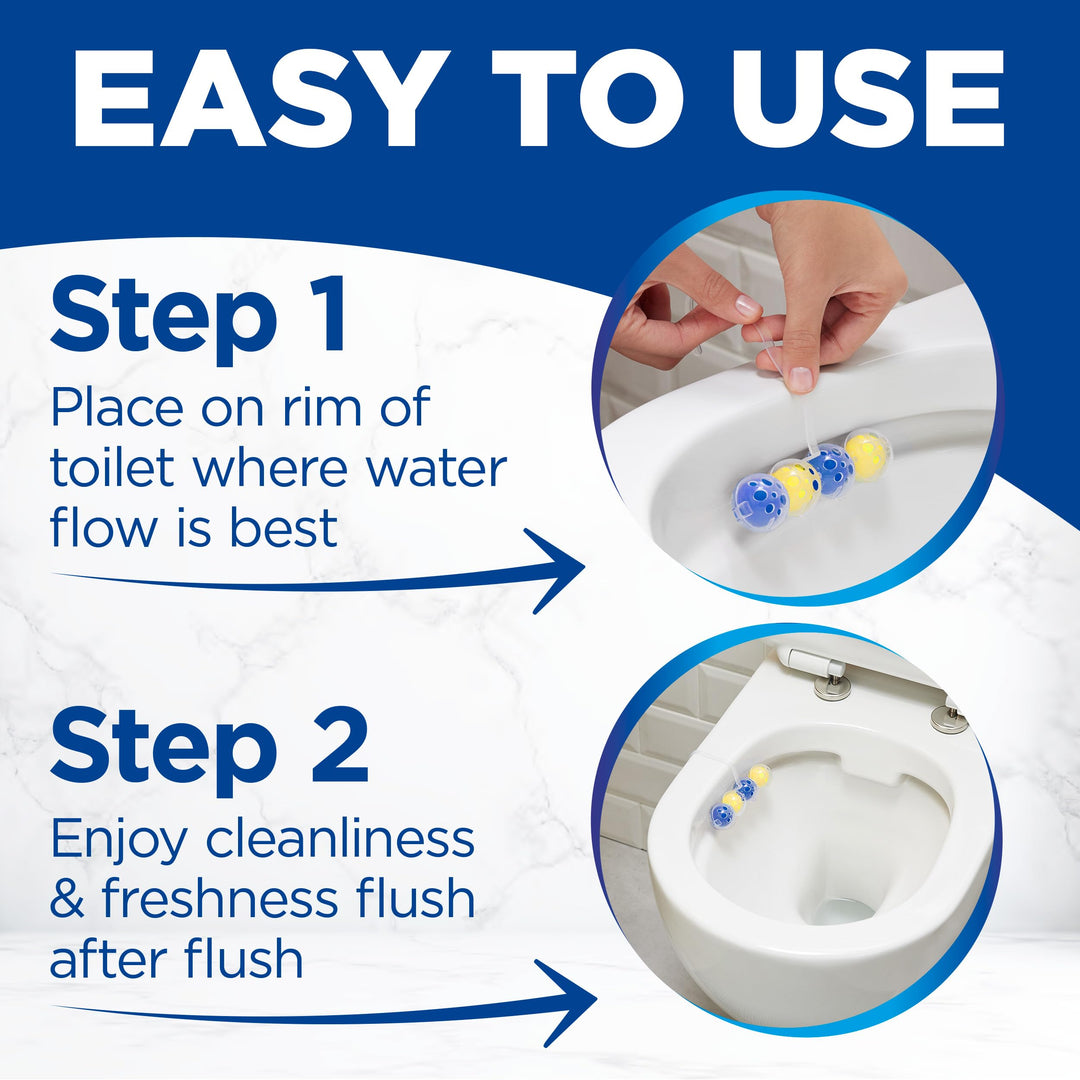 EASY TO USE

Step 1

Place on rim of toilet where water flow is best

Step 2

Enjoy cleanliness & freshness flush after flush