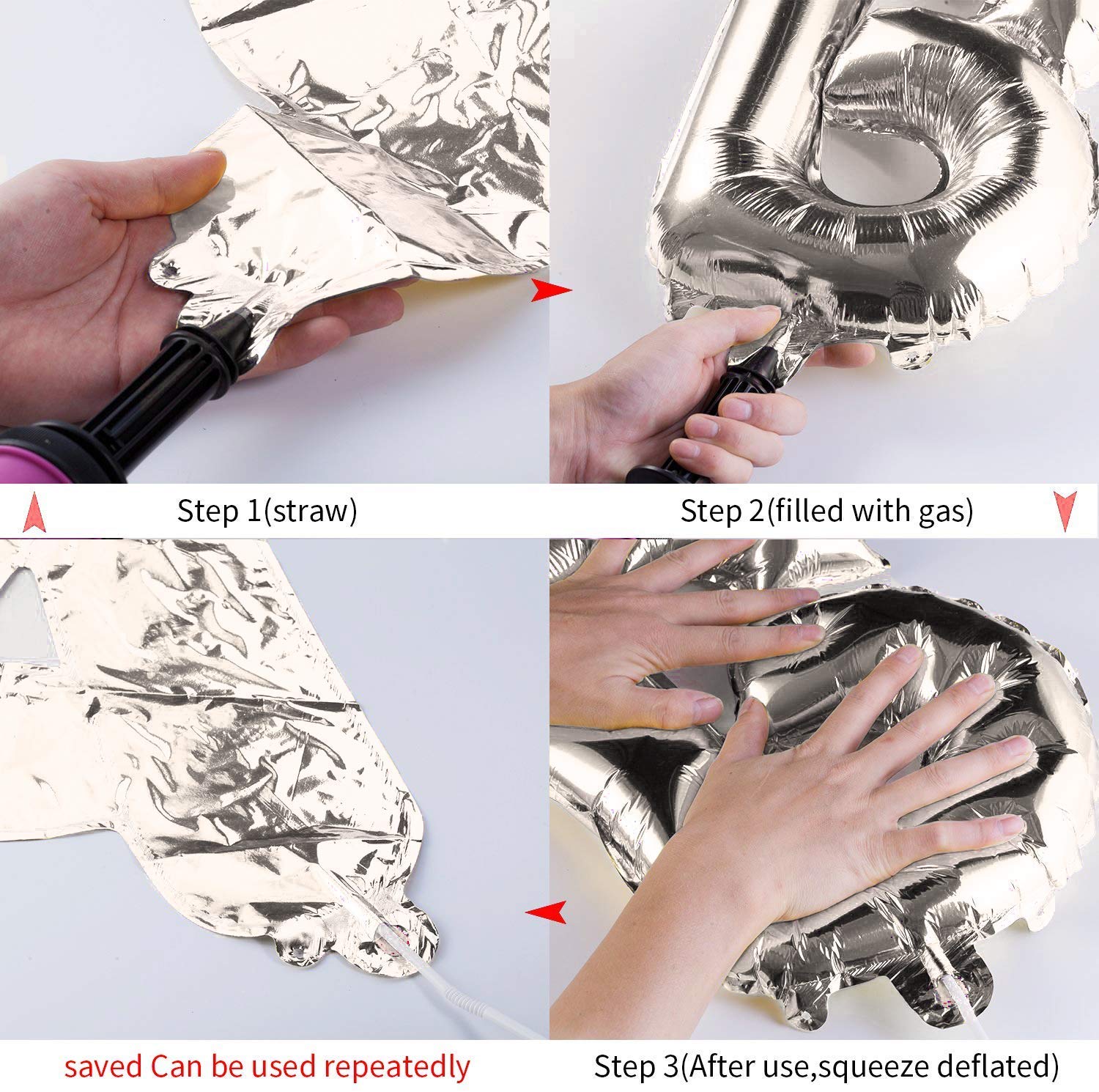 Step 1(straw)

Step 2(filled with gas)

saved Can be used repeatedly

Step 3(After use,squeeze deflated)